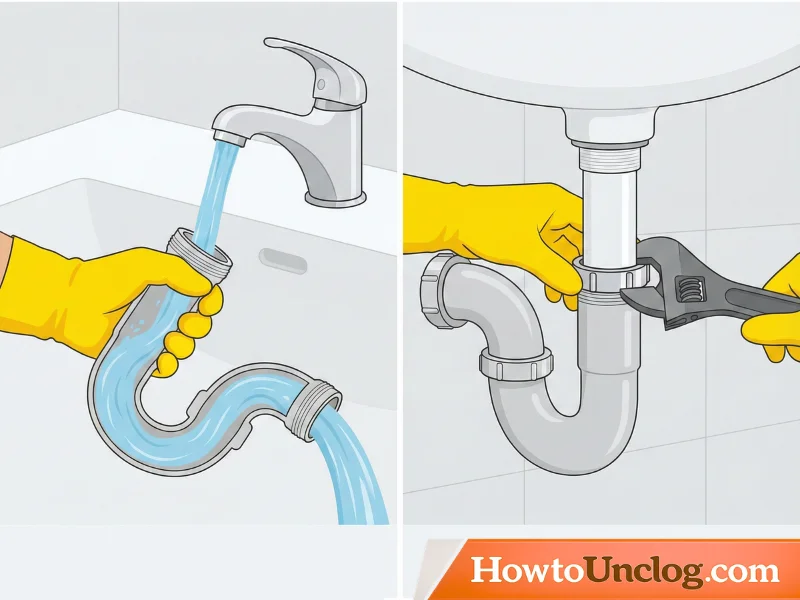 HowtoUnclog.com